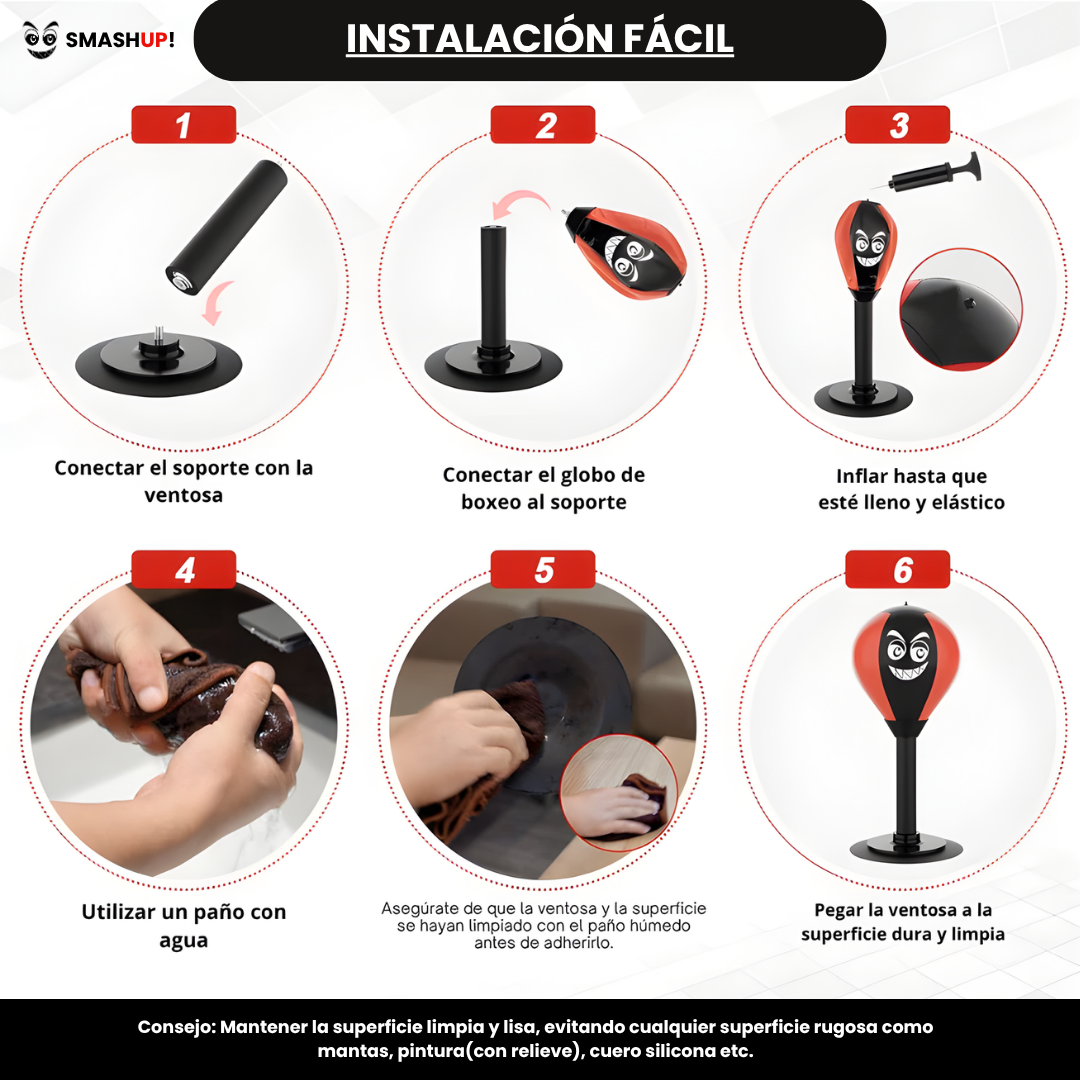 SMASHUP!

INSTALACIÓN FÁCIL

1
Conectar el soporte con la ventosa

2
Conectar el globo de boxeo al soporte

3
Inflar hasta que esté lleno y elástico

4
Utilizar un paño con agua

5
Asegúrate de que la ventosa y la superficie se hayan limpiado con el paño húmedo antes de adherirlo.

6
Pegar la ventosa a la superficie dura y limpia

Consejo: Mantener la superficie limpia y lisa, evitando cualquier superficie rugosa como mantas, pintura(con relieve), cuero silicona etc.